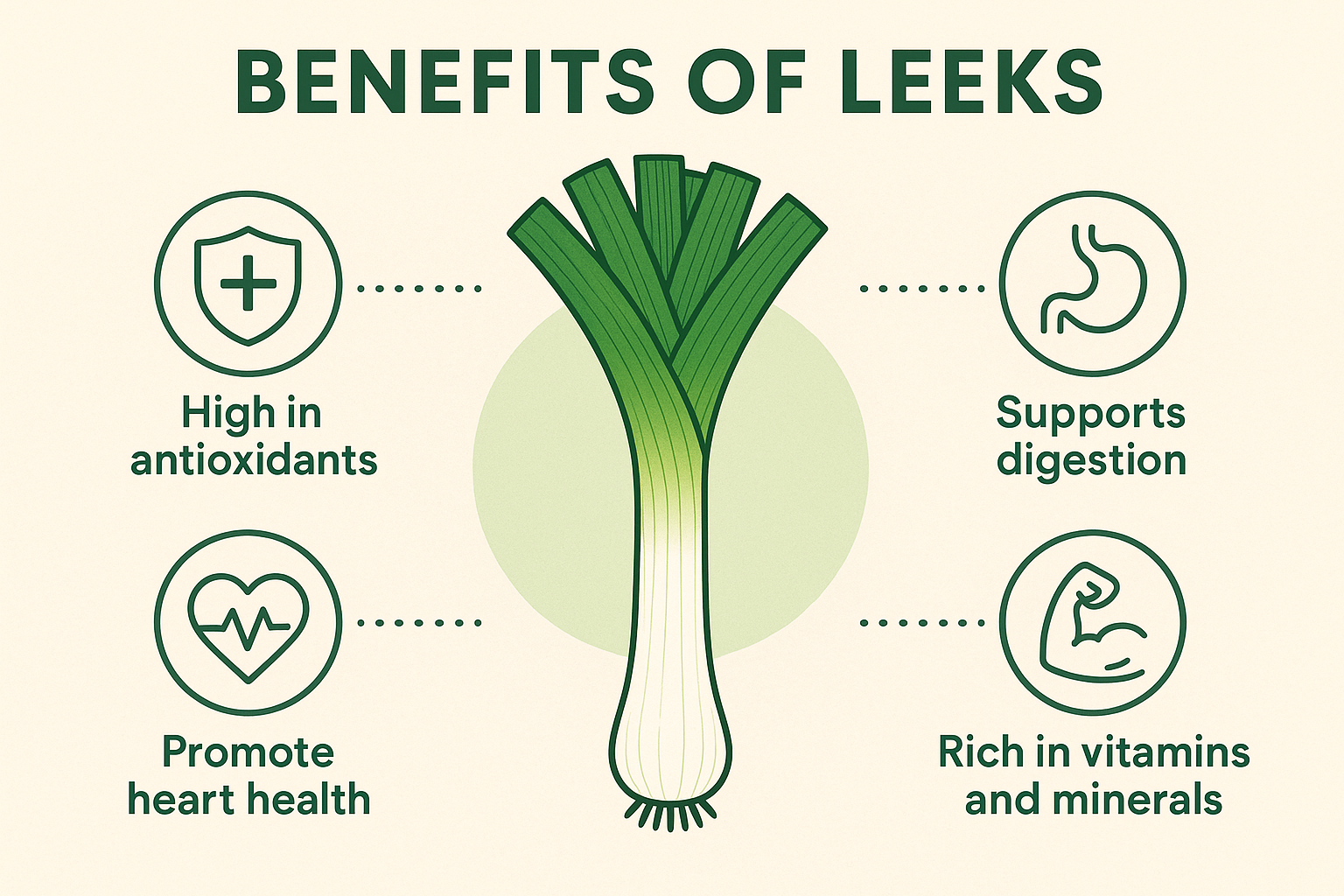 BENEFITS OF LEEKS

High in antioxidants

Supports digestion

Promote heart health

Rich in vitamins and minerals