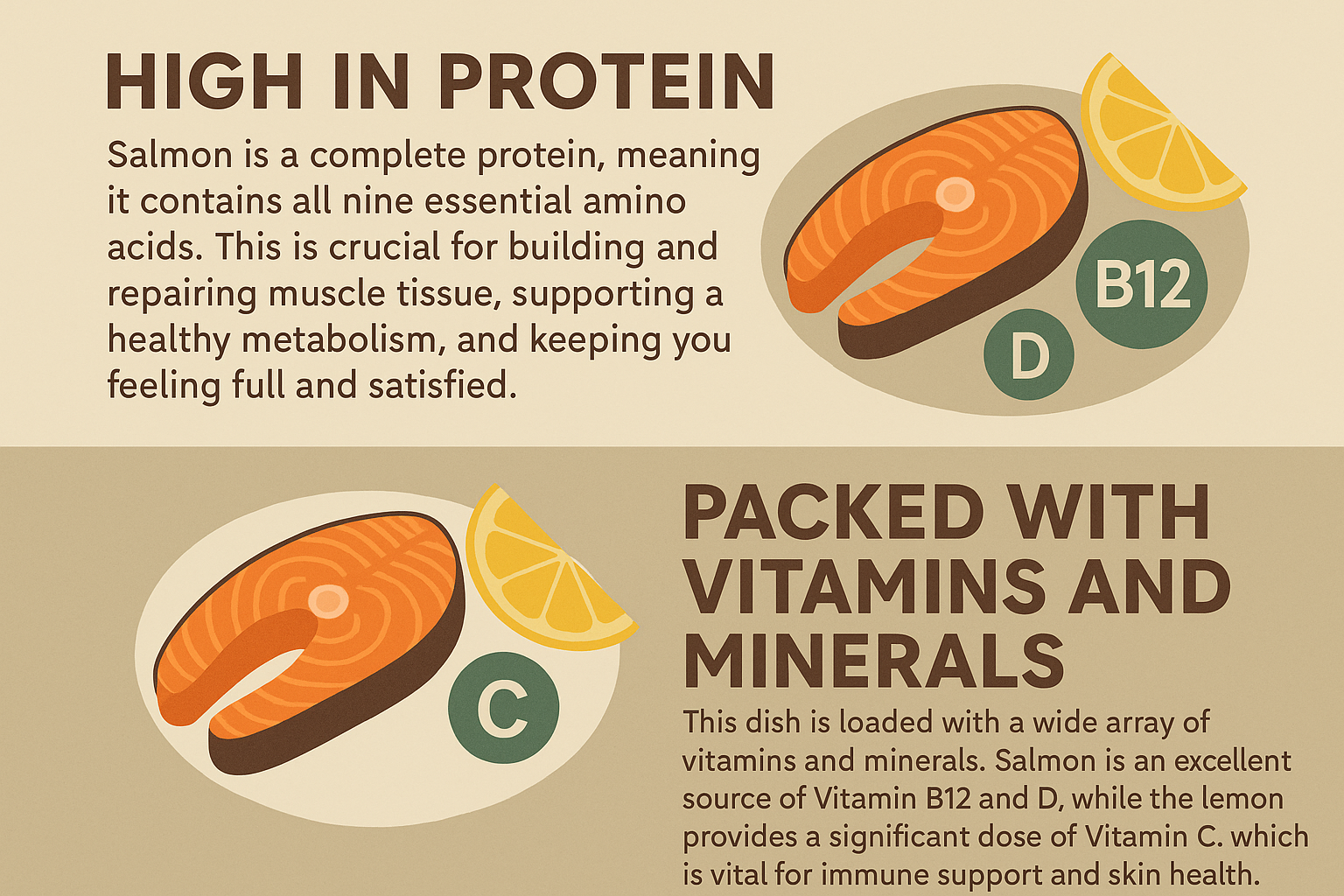 HIGH IN PROTEIN

Salmon is a complete protein, meaning it contains all nine essential amino acids. This is crucial for building and repairing muscle tissue, supporting a healthy metabolism, and keeping you feeling full and satisfied.

B12

D

C

PACKED WITH VITAMINS AND MINERALS

This dish is loaded with a wide array of vitamins and minerals. Salmon is an excellent source of Vitamin B12 and D, while the lemon provides a significant dose of Vitamin C. which is vital for immune support and skin health.