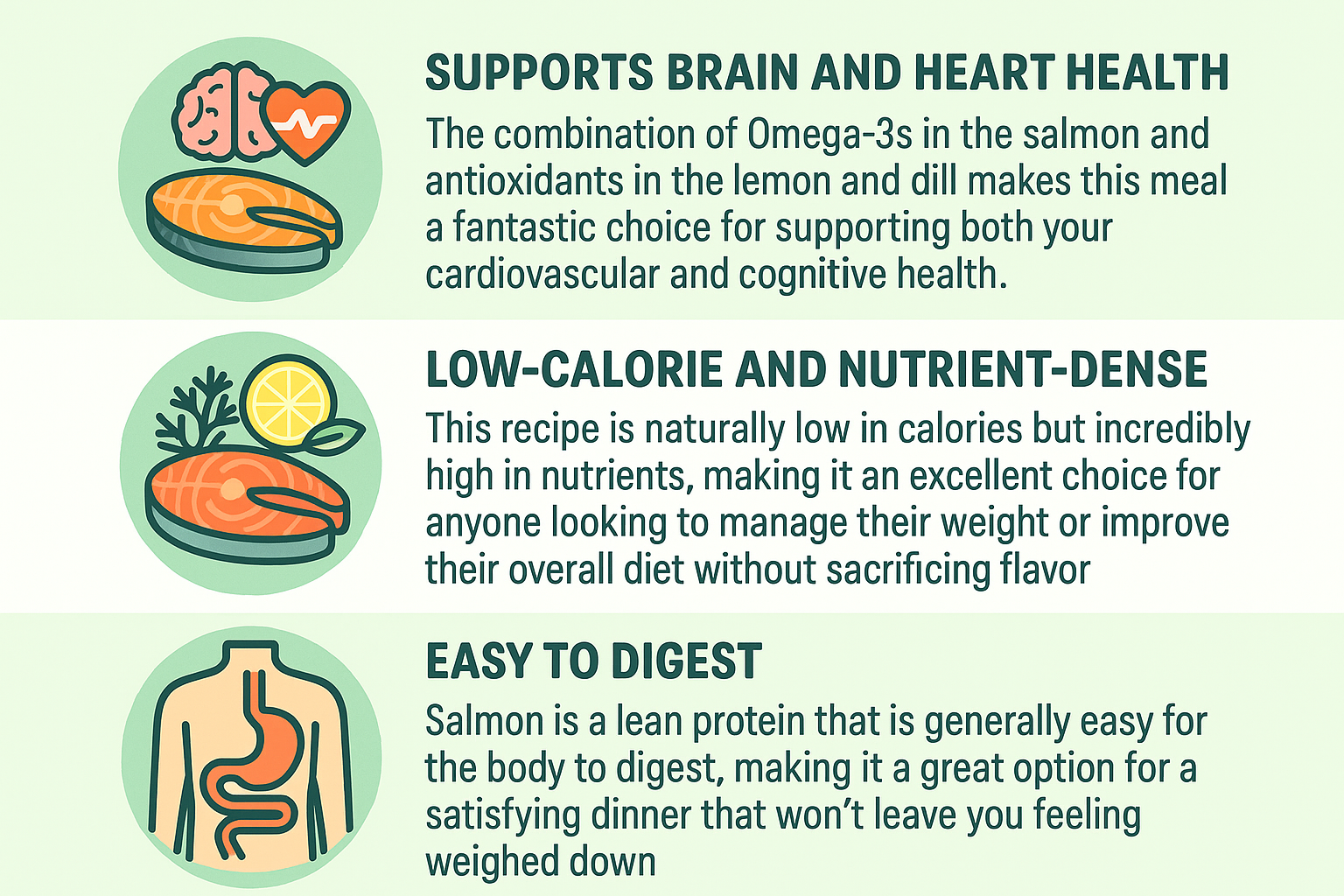 SUPPORTS BRAIN AND HEART HEALTH

The combination of Omega-3s in the salmon and antioxidants in the lemon and dill makes this meal a fantastic choice for supporting both your cardiovascular and cognitive health.

LOW-CALORIE AND NUTRIENT-DENSE

This recipe is naturally low in calories but incredibly high in nutrients, making it an excellent choice for anyone looking to manage their weight or improve their overall diet without sacrificing flavor

EASY TO DIGEST

Salmon is a lean protein that is generally easy for the body to digest, making it a great option for a satisfying dinner that won't leave you feeling weighed down