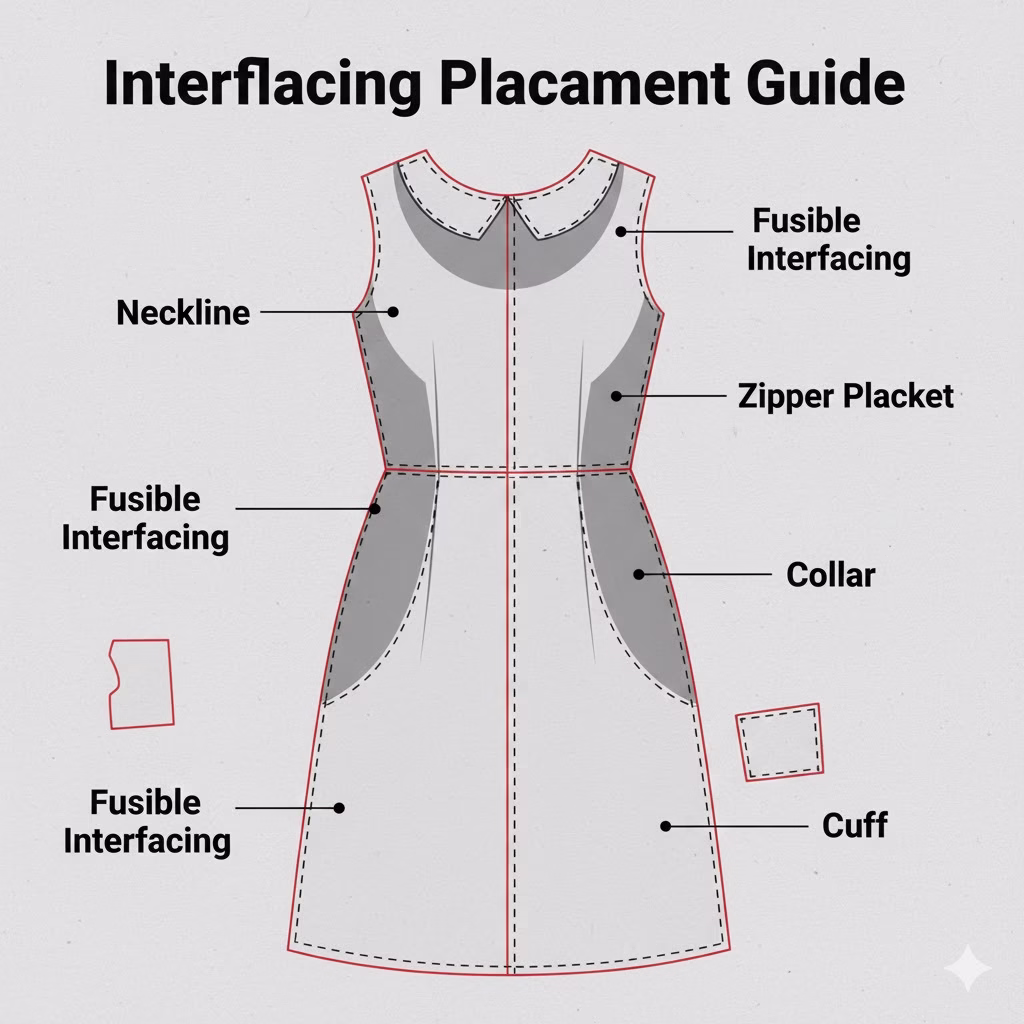 Interflacing Placament Guide

Fusible Interfacing

Neckline

Zipper Placket

Fusible Interfacing

Collar

Fusible Interfacing

Cuff