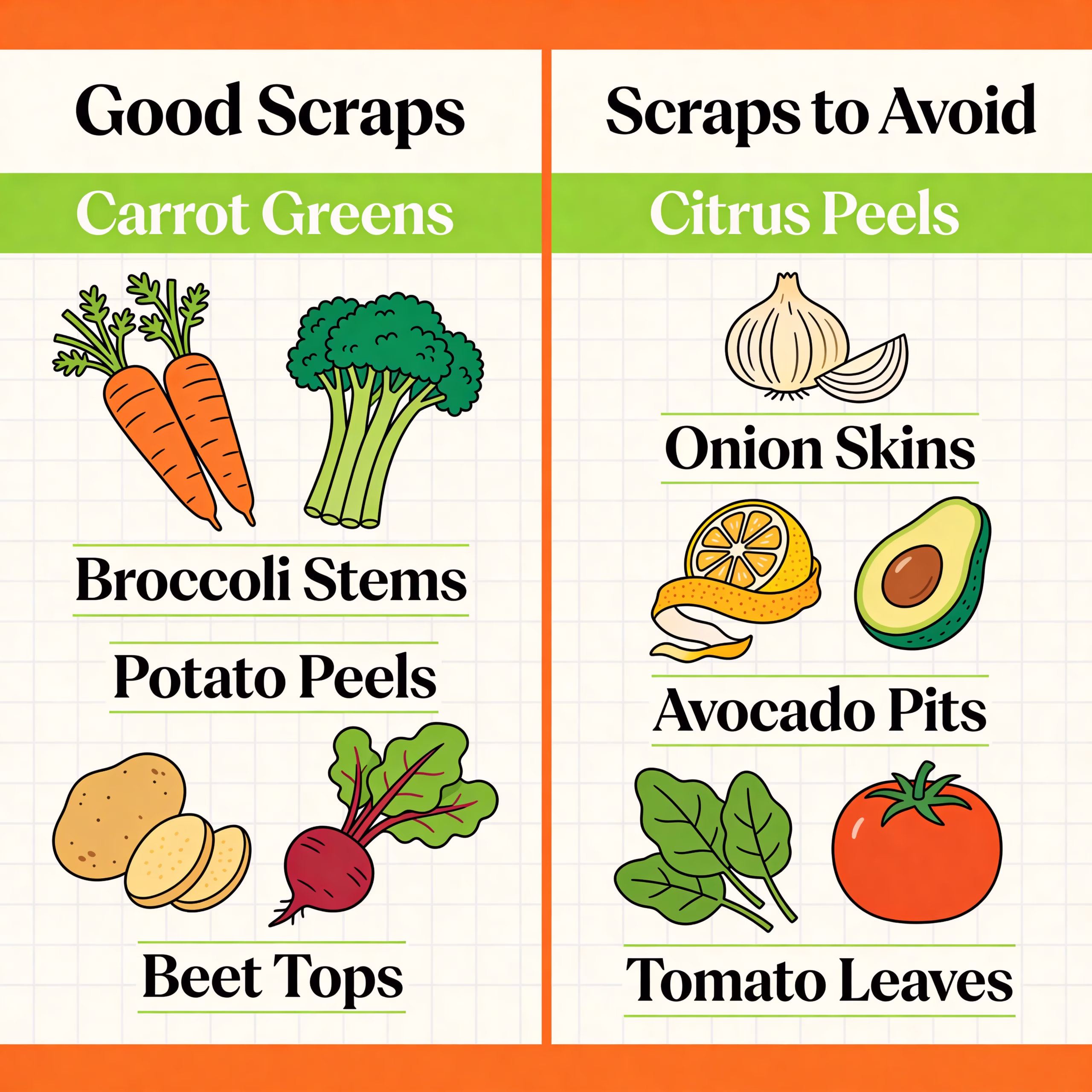 Good Scraps

Carrot Greens

Broccoli Stems

Potato Peels

Beet Tops

Scraps to Avoid

Citrus Peels

Onion Skins

Avocado Pits

Tomato Leaves