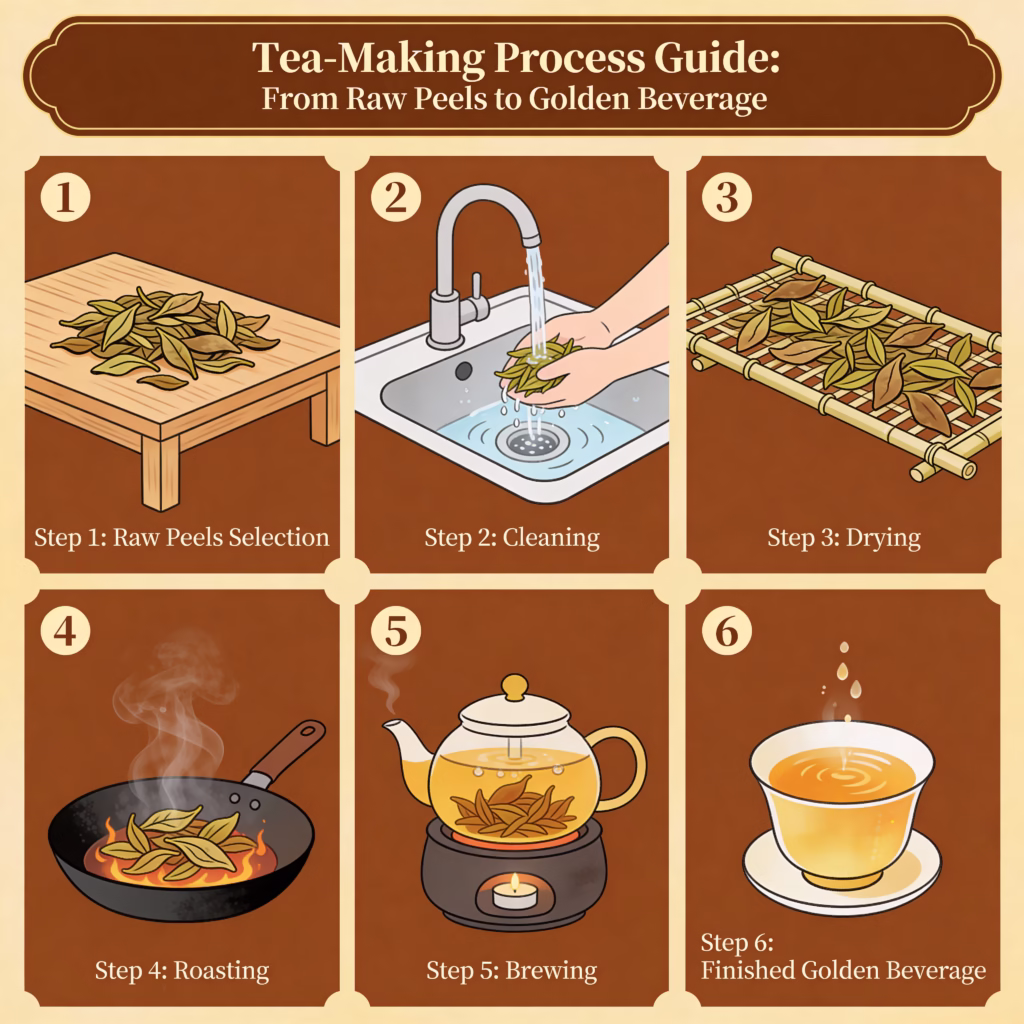 Tea-Making Process Guide:
From Raw Peels to Golden Beverage

1

Step 1: Raw Peels Selection

2

Step 2: Cleaning

3

Step 3: Drying

4

Step 4: Roasting

5

Step 5: Brewing

6

Step 6:
Finished Golden Beverage